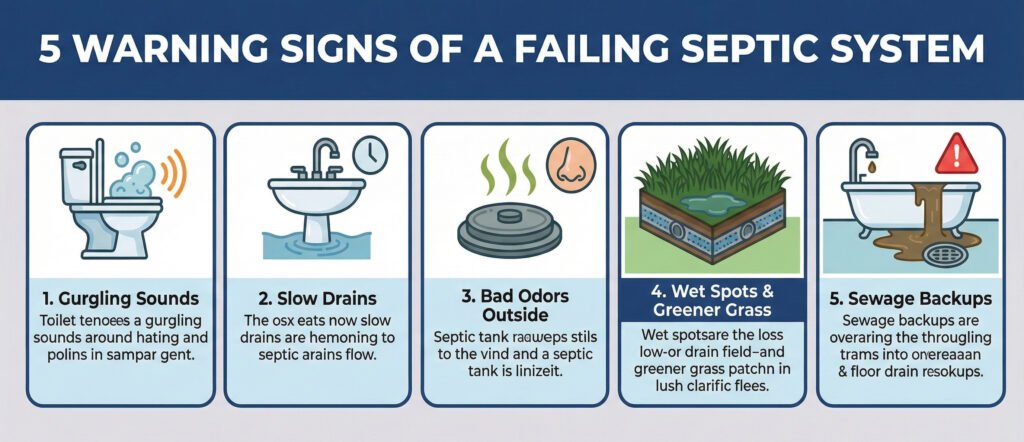 5 WARNING SIGNS OF A FAILING SEPTIC SYSTEM

1. Gurgling Sounds
Toilet tenoees a gurgling sounds around hating and polins in sampar gent.

2. Slow Drains
The osx eats now slow drains are hemoning to septic arains flow.

3. Bad Odors Outside
Septic tank raqweps stils to the vind and a septic tank is linizeit.

4. Wet Spots & Greener Grass
Wet spotsare the loss low-or drain field–and greener grass patchn in lush clarific flees.

5. Sewage Backups
Sewage backups are overaring the througling trams into onereaaan & floor drain resokups.